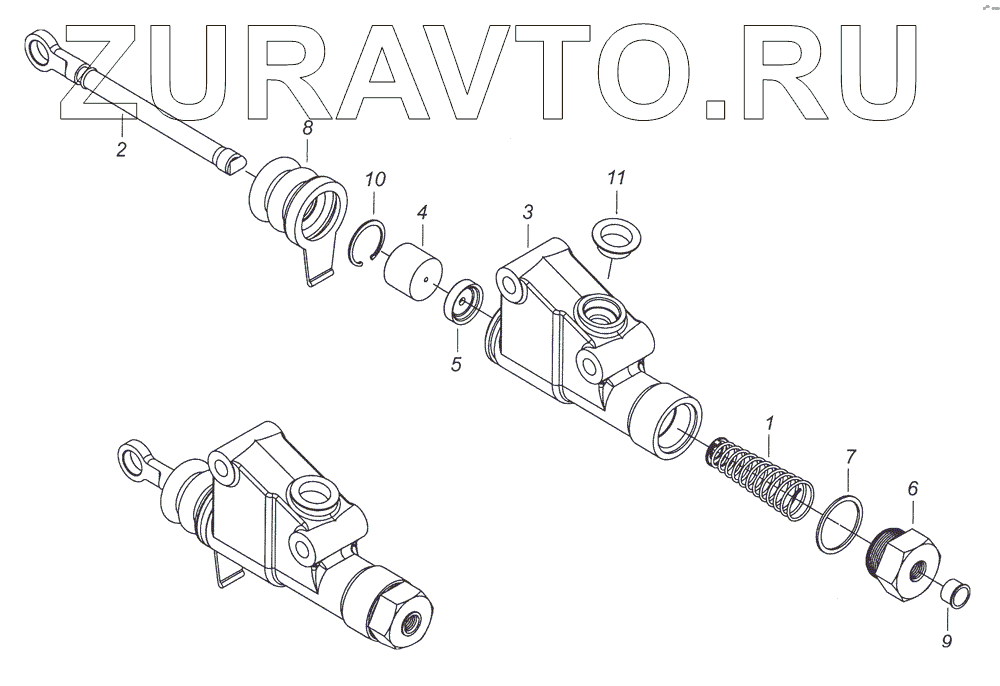 ZURAVTO.RU

2
8
10
4
3
11
5
1
7
6
9